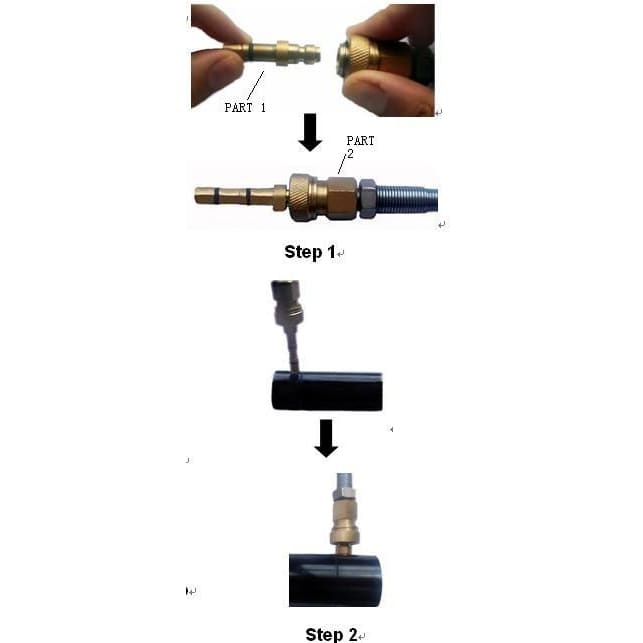 PART 1

PART 2

Step 1

Step 2