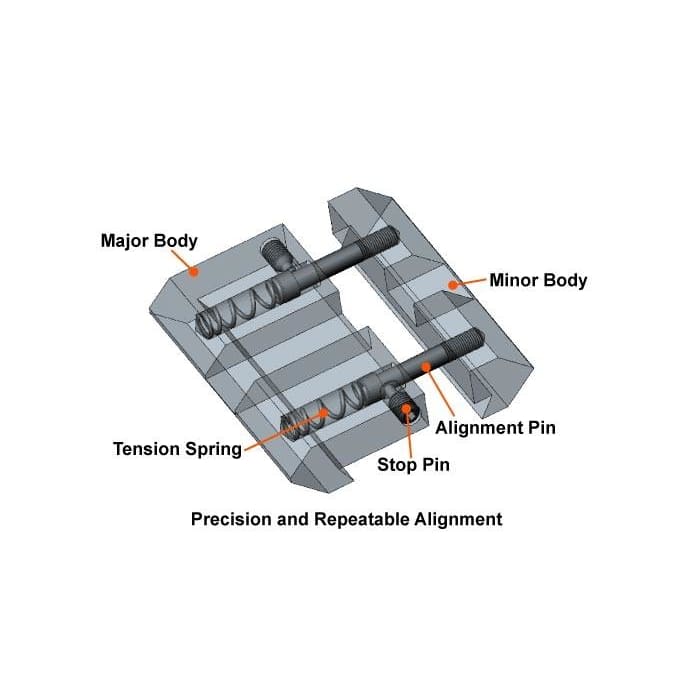 Major Body

Minor Body

Alignment Pin

Tension Spring

Stop Pin

Precision and Repeatable Alignment