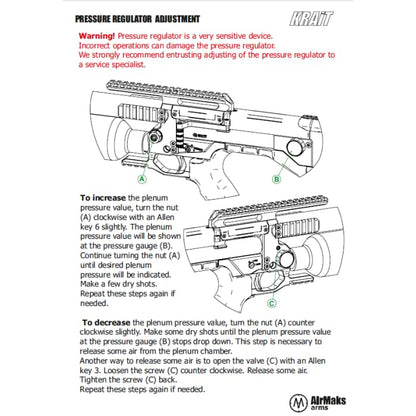 PRESSURE REGULATOR ADJUSTMENT

KRAIT

Warning! Pressure regulator is a very sensitive device. Incorrect operations can damage the pressure regulator. We strongly recommend entrusting adjusting of the pressure regulator to a service specialist.

A

B

To increase the plenum pressure value, turn the nut (A) clockwise with an Allen key 6 slightly. The plenum pressure value will be shown at the pressure gauge (B). Continue turning the nut (A) until desired plenum pressure will be indicated. Make a few dry shots. Repeat these steps again if needed.

C

To decrease the plenum pressure value, turn the nut (A) counter clockwise slightly. Make some dry shots until the plenum pressure value at the pressure gauge (B) stops drop down. This step is necessary to release some air from the plenum chamber.
Another way to release some air is to open the valve (C) with an Allen key 3. Loosen the screw (C) counter clockwise. Release some air. Tighten the screw (C) back.
Repeat these steps again if needed.

AirMaks arms